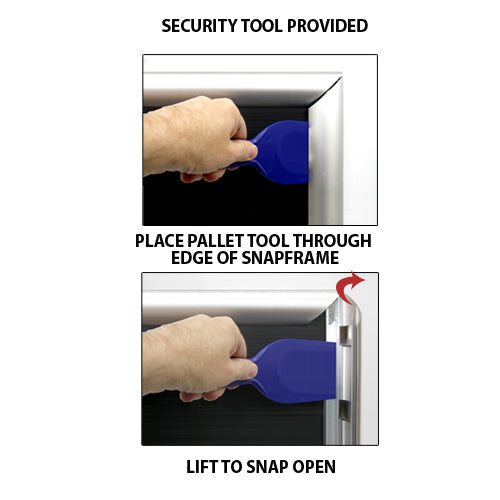 SECURITY TOOL PROVIDED

PLACE PALLET TOOL THROUGH EDGE OF SNAPFRAME

LIFT TO SNAP OPEN