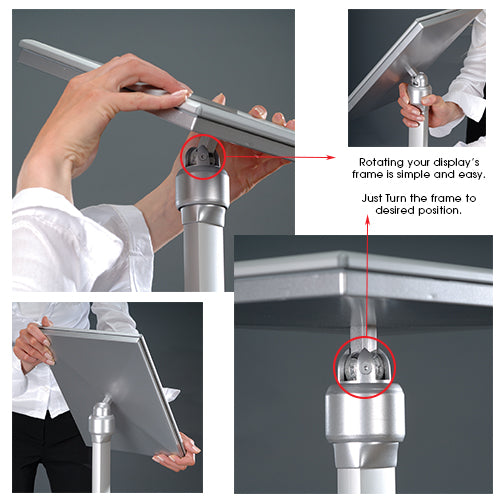 Rotating your display's frame is simple and easy.

Just Turn the frame to desired position.