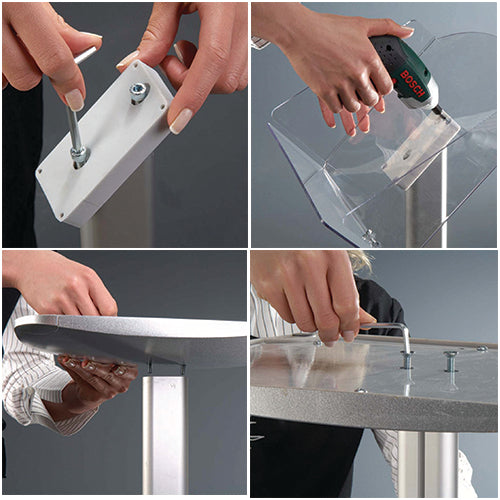 BOSCH